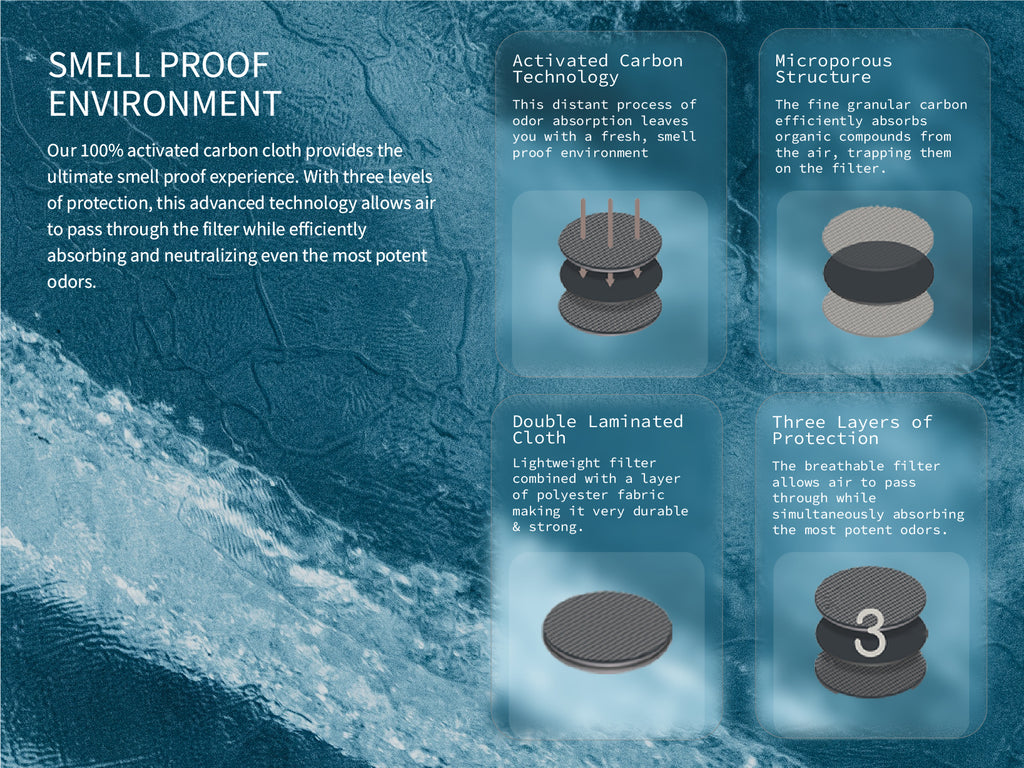 SMELL PROOF ENVIRONMENT

Our 100% activated carbon cloth provides the ultimate smell proof experience. With three levels of protection, this advanced technology allows air to pass through the filter while efficiently absorbing and neutralizing even the most potent odors.

Activated Carbon Technology

This distant process of odor absorption leaves you with a fresh, smell proof environment

Microporous Structure

The fine granular carbon efficiently absorbs organic compounds from the air, trapping them on the filter.

Double Laminated Cloth

Lightweight filter combined with a layer of polyester fabric making it very durable & strong.

Three Layers of Protection

The breathable filter allows air to pass through while simultaneously absorbing the most potent odors.

3