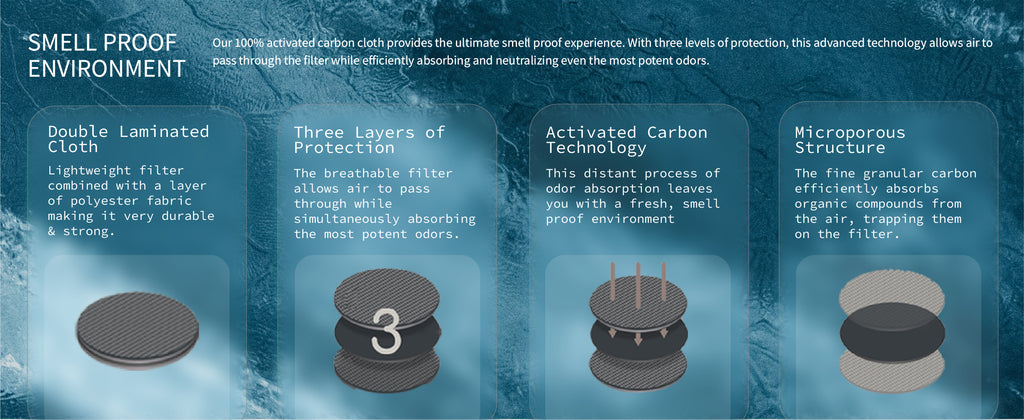 SMELL PROOF ENVIRONMENT

Our 100% activated carbon cloth provides the ultimate smell proof experience. With three levels of protection, this advanced technology allows air to pass through the filter while efficiently absorbing and neutralizing even the most potent odors.

Double Laminated Cloth

Lightweight filter combined with a layer of polyester fabric making it very durable & strong.

Three Layers of Protection

The breathable filter allows air to pass through while simultaneously absorbing the most potent odors.

3

Activated Carbon Technology

This distant process of odor absorption leaves you with a fresh, smell proof environment

Microporous Structure

The fine granular carbon efficiently absorbs organic compounds from the air, trapping them on the filter.