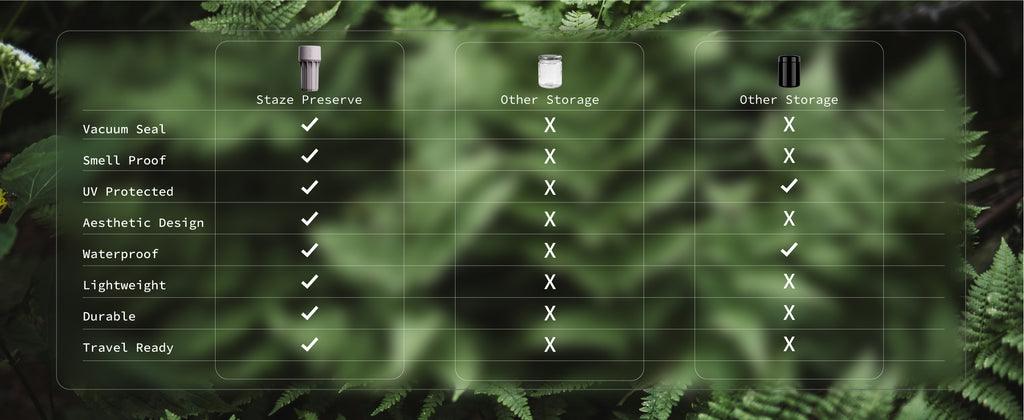 | | Staze Preserve | Other Storage | Other Storage |
|---|---|---|---|
| Vacuum Seal | ✓ | X | X |
| Smell Proof | ✓ | X | X |
| UV Protected | ✓ | X | ✓ |
| Aesthetic Design | ✓ | X | X |
| Waterproof | ✓ | X | ✓ |
| Lightweight | ✓ | X | X |
| Durable | ✓ | X | X |
| Travel Ready | ✓ | X | X |